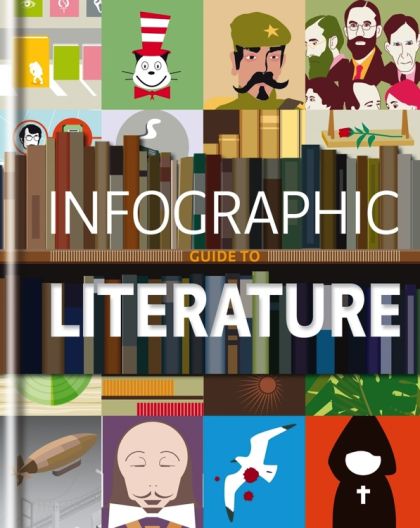 INFOGRAPHIC
GUIDE TO
LITERATURE